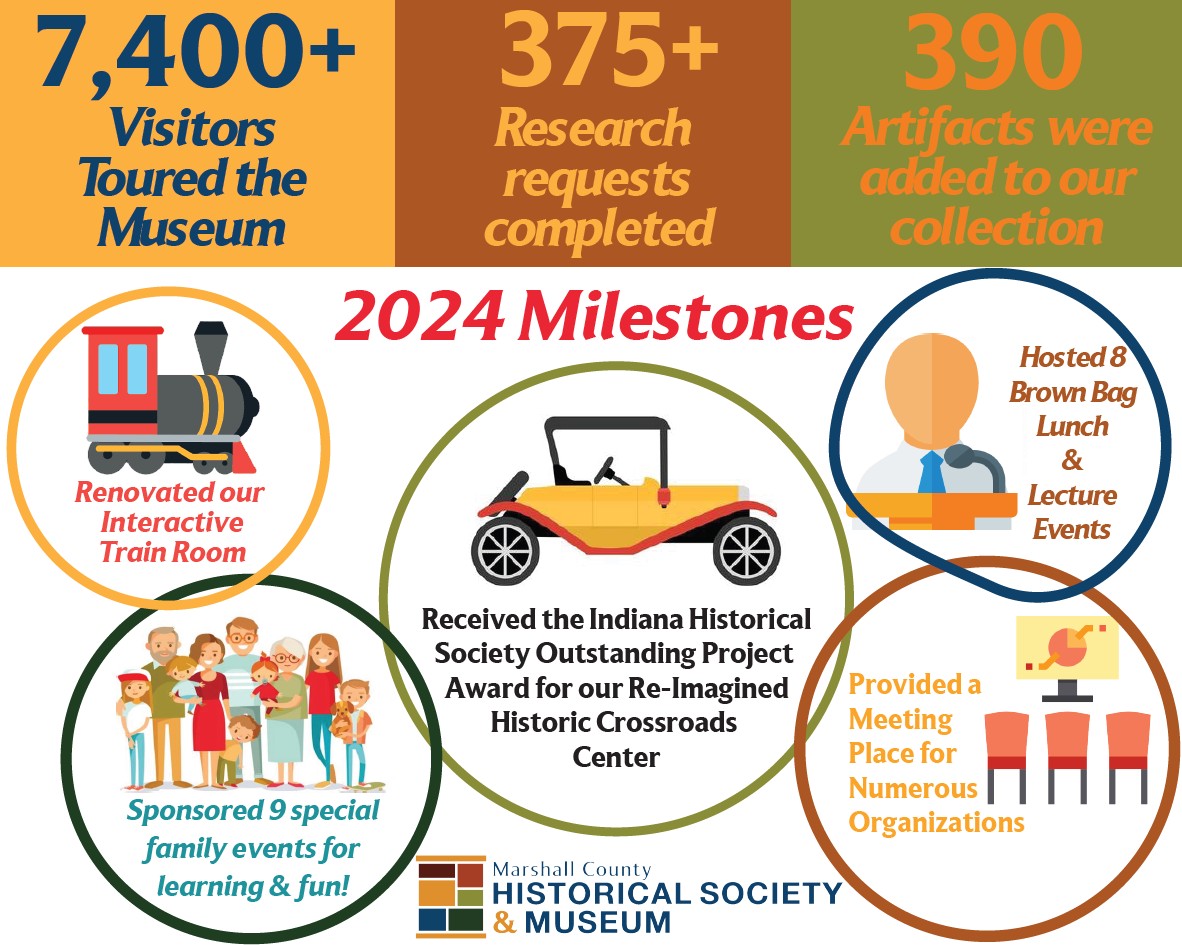 7,400+
Visitors Toured the Museum

375+
Research requests completed

390
Artifacts were added to our collection

2024 Milestones

Renovated our Interactive Train Room

Received the Indiana Historical Society Outstanding Project Award for our Re-Imagined Historic Crossroads Center

Hosted 8 Brown Bag Lunch & Lecture Events

Sponsored 9 special family events for learning & fun!

Provided a Meeting Place for Numerous Organizations

Marshall County
HISTORICAL SOCIETY
& MUSEUM